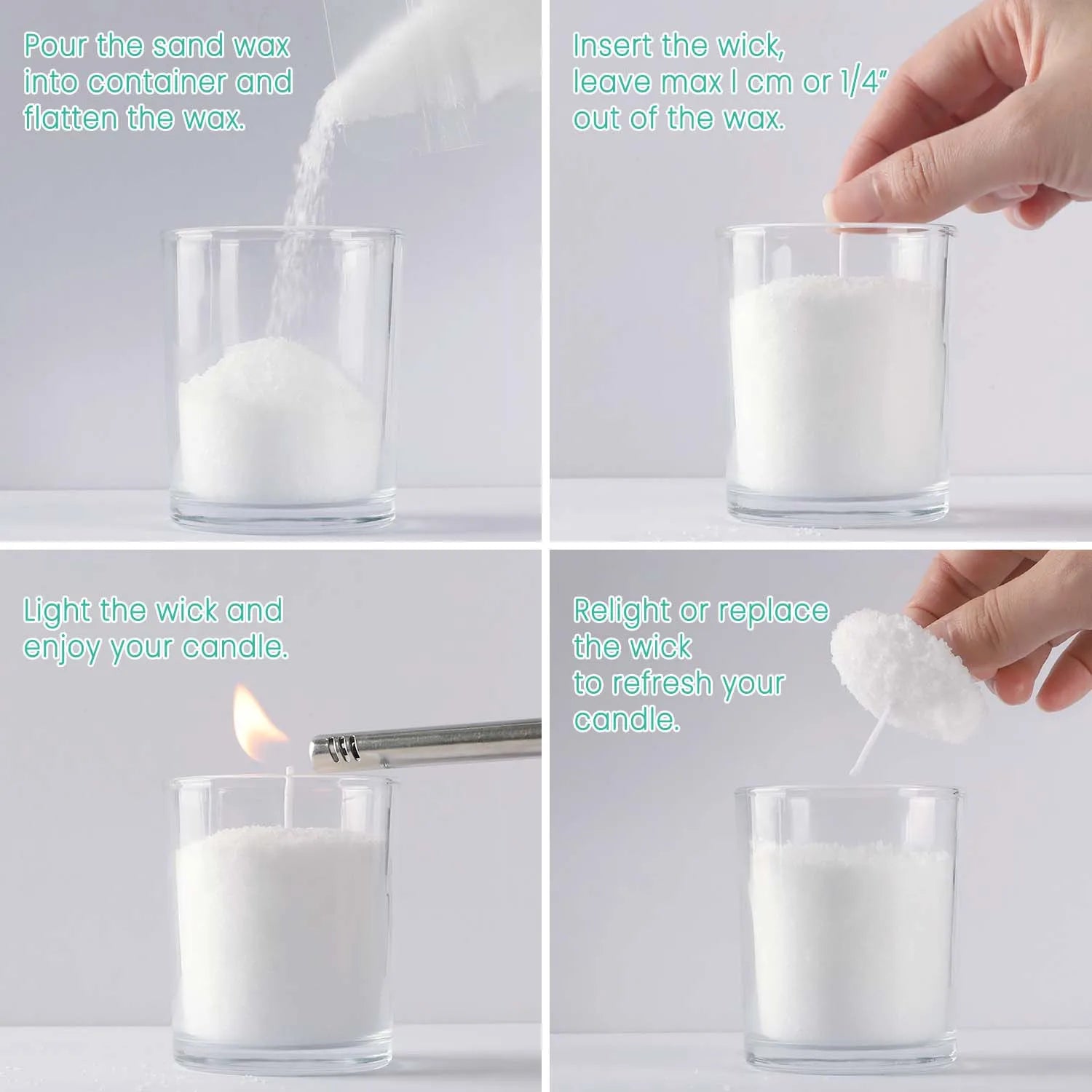 Pour the sand wax into container and flatten the wax.

Insert the wick, leave max 1 cm or 1/4" out of the wax.

Light the wick and enjoy your candle.

Relight or replace the wick to refresh your candle.